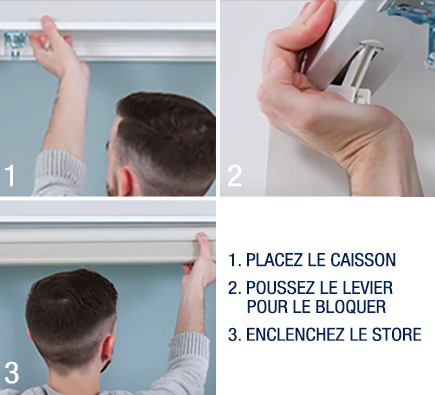 1

2

3

1. PLACEZ LE CAISSON

2. POUSSEZ LE LEVIER POUR LE BLOQUER

3. ENCLENCHEZ LE STORE